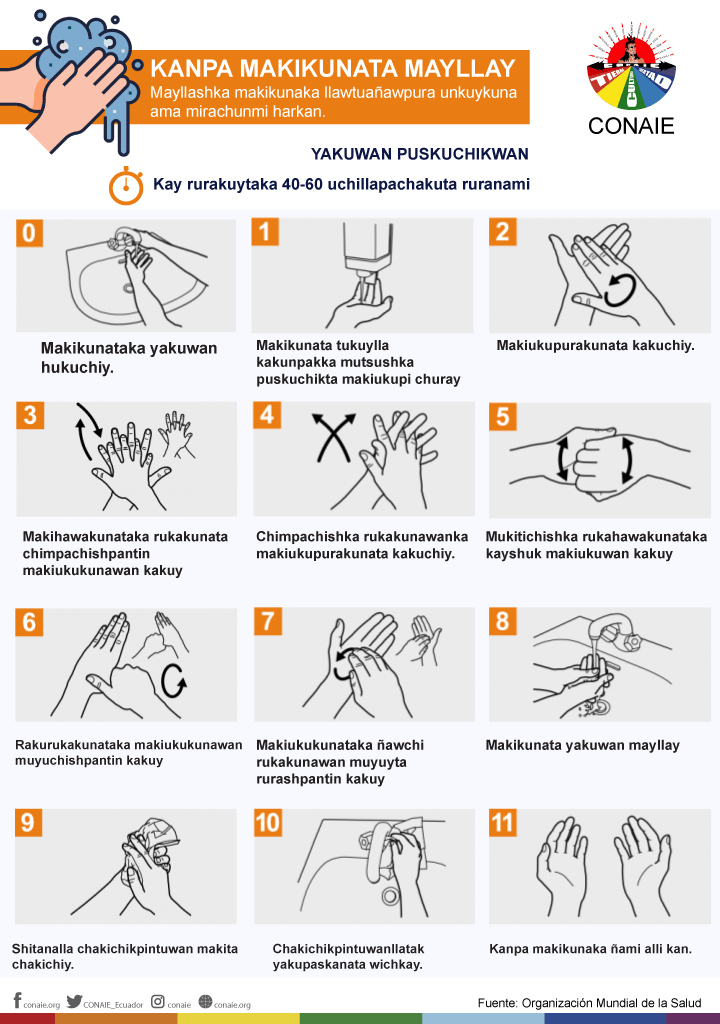 KANPA MAKIKUNATA MAYLLAY
Mayllashka makikunaka llawtuañawpura unkuykuna ama mirachunmi harkan.

CONAIE

YAKUWAN PUSKUCHIKWAN

Kay rurakuytaka 40-60 uchillapachakuta ruranami

0
Makikunataka yakuwan hukuchiy.

1
Makikunata tukuylla kakunpakka mutsushka puskuchikta makiukupi churay

2
Makiukupurakunata kakuchiy.

3
Makihawakunataka rukakunata chimpachishpantin makiukukunawan kakuy

4
Chimpachishka rukakunawanka makiukupurakunata kakuchiy.

5
Mukitichishka rukahawakunataka kayshuk makiukuwan kakuy

6
Rakurukakunataka makiukukunawan muyuchishpantin kakuy

7
Makiukukunataka ñawchi rukakunawan muyuyta rurashpantin kakuy

8
Makikunata yakuwan mayllay

9
Shitanalla chakichikpintuwan makita chakichiy.

10
Chakichikpintuwanllatak yakupaskanata wichkay.

11
Kanpa makikunaka ñami alli kan.

conaie.org CONAIE_Ecuador conaie conaie.org

Fuente: Organización Mundial de la Salud